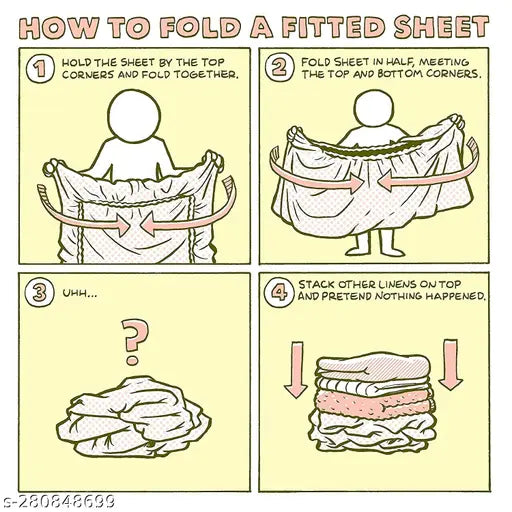 HOW TO FOLD A FITTED SHEET

1 HOLD THE SHEET BY THE TOP CORNERS AND FOLD TOGETHER.

2 FOLD SHEET IN HALF, MEETING THE TOP AND BOTTOM CORNERS.

3 UHH...

?

4 STACK OTHER LINENS ON TOP AND PRETEND NOTHING HAPPENED.

s-280848699