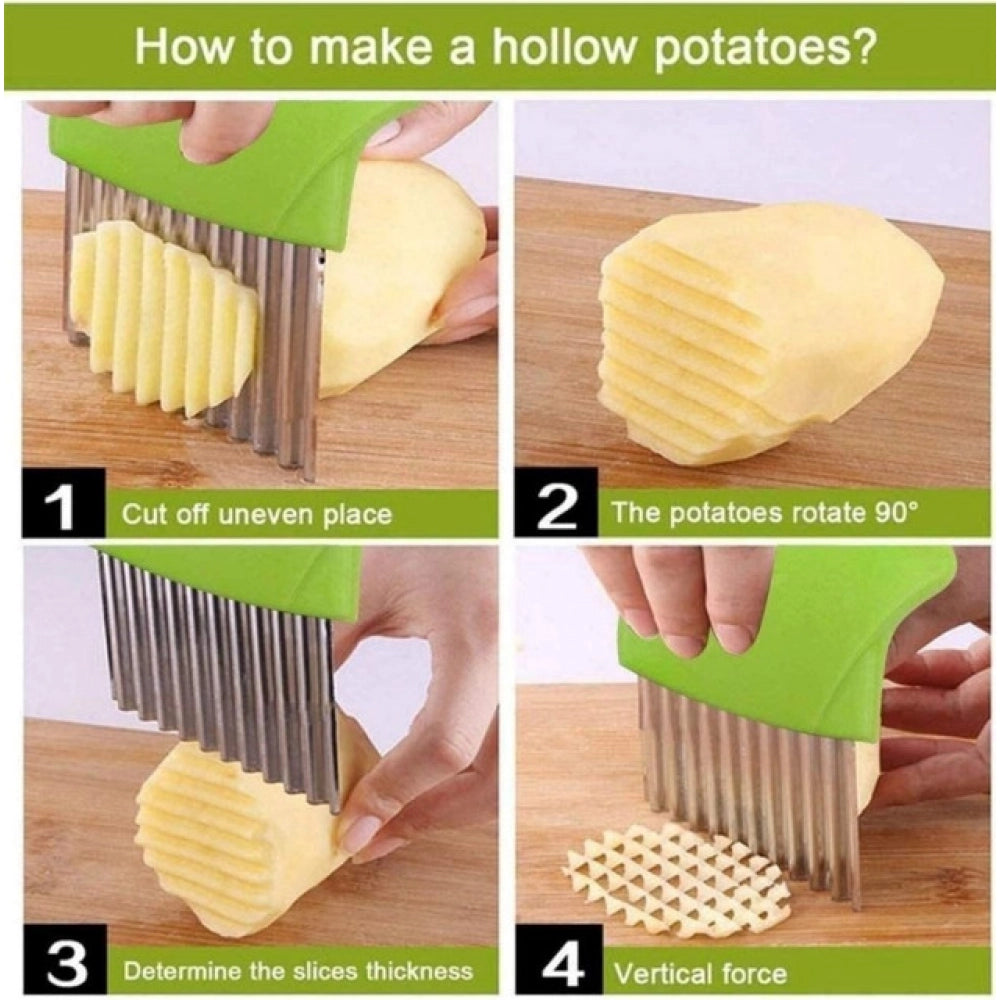 How to make a hollow potatoes?

1 Cut off uneven place

2 The potatoes rotate 90°

3 Determine the slices thickness

4 Vertical force