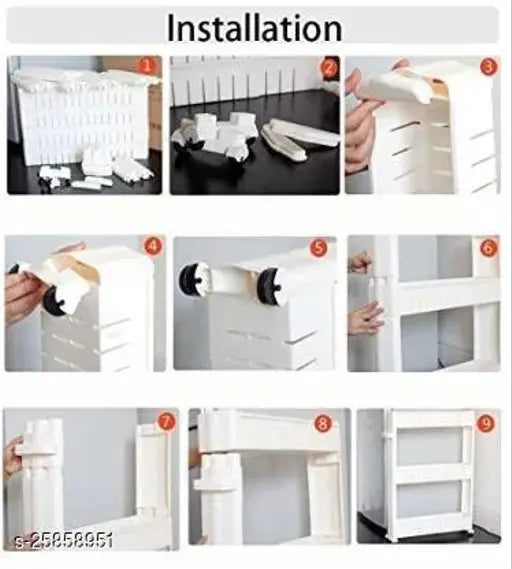 Installation

1

2

3

4

5

6

7

8

9

s-25858951