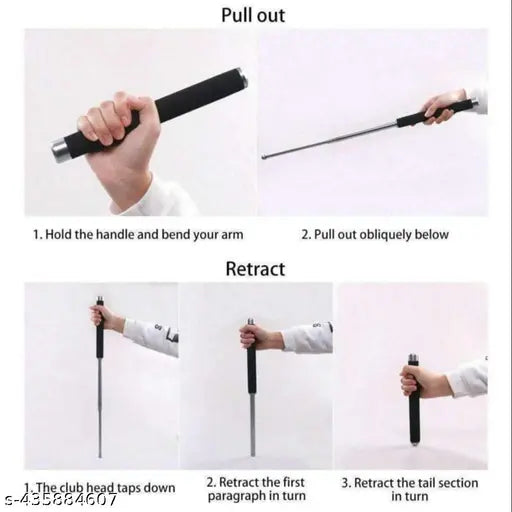 Pull out

1. Hold the handle and bend your arm

2. Pull out obliquely below

Retract

1. The club head taps down

2. Retract the first paragraph in turn

3. Retract the tail section in turn

s-435884607