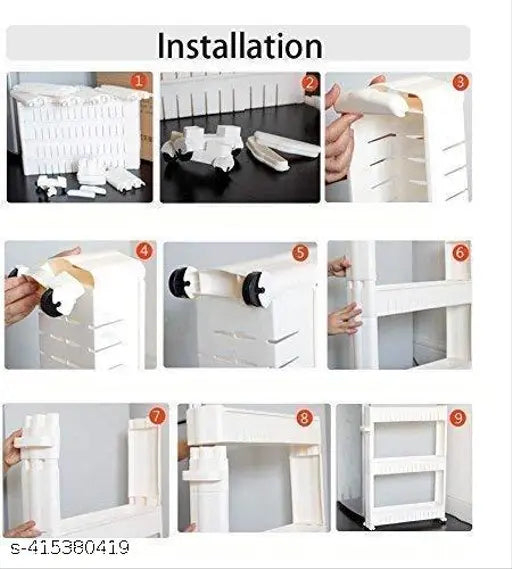 Installation

1

2

3

4

5

6

7

8

9

s-415380419