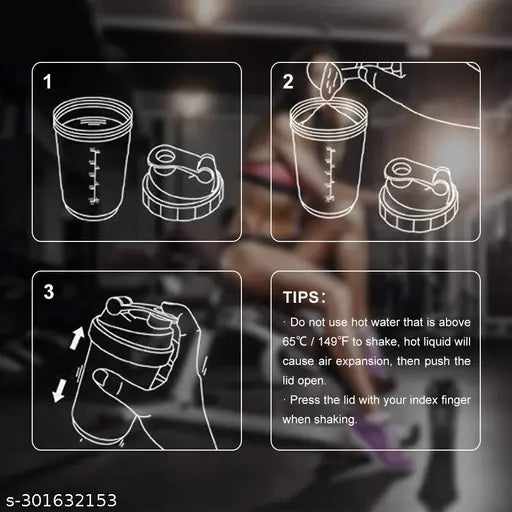 1

2

3

TIPS:

· Do not use hot water that is above 65℃ / 149℉ to shake, hot liquid will cause air expansion, then push the lid open.

· Press the lid with your index finger when shaking.

s-301632153