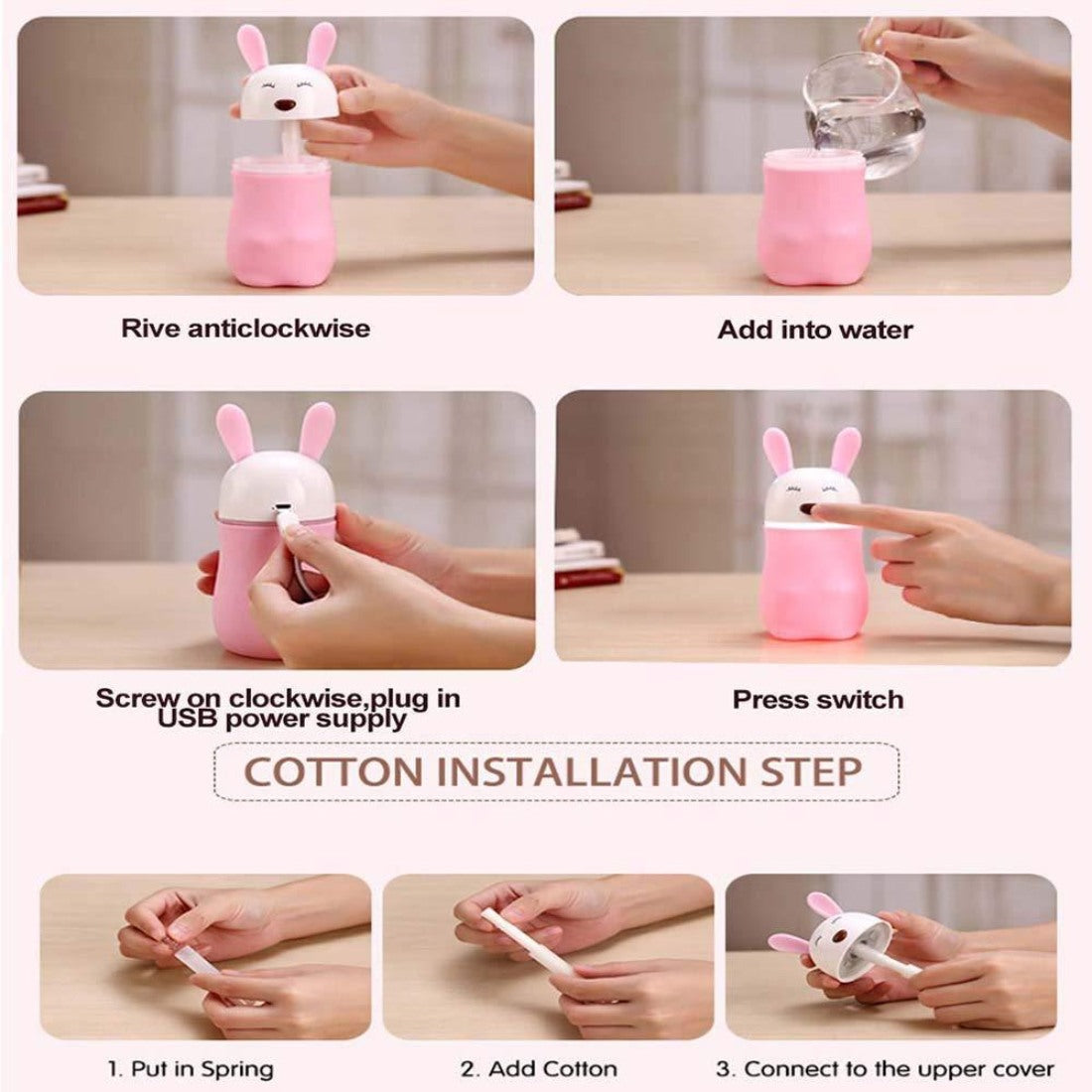 Rive anticlockwise

Add into water

Screw on clockwise,plug in USB power supply

Press switch

COTTON INSTALLATION STEP

1. Put in Spring

2. Add Cotton

3. Connect to the upper cover