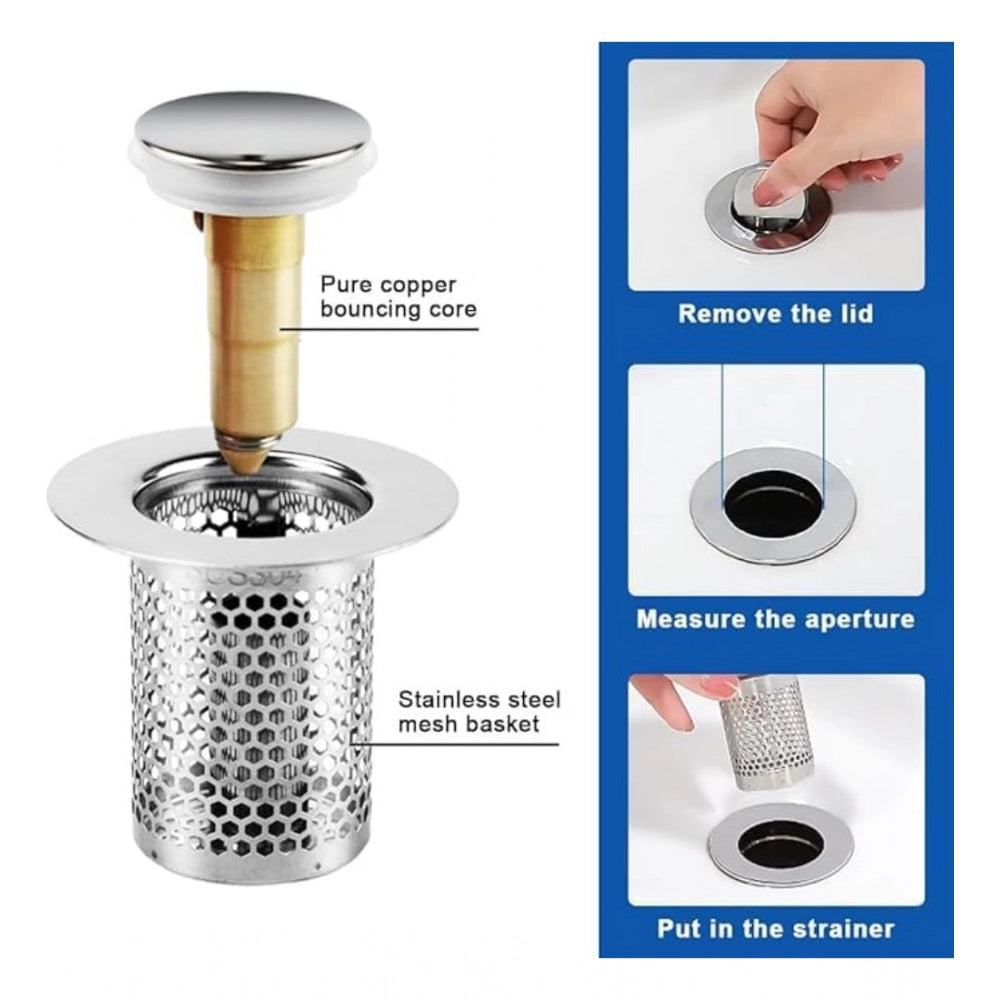 Pure copper bouncing core

Stainless steel mesh basket

SUS304

Remove the lid

Measure the aperture

Put in the strainer