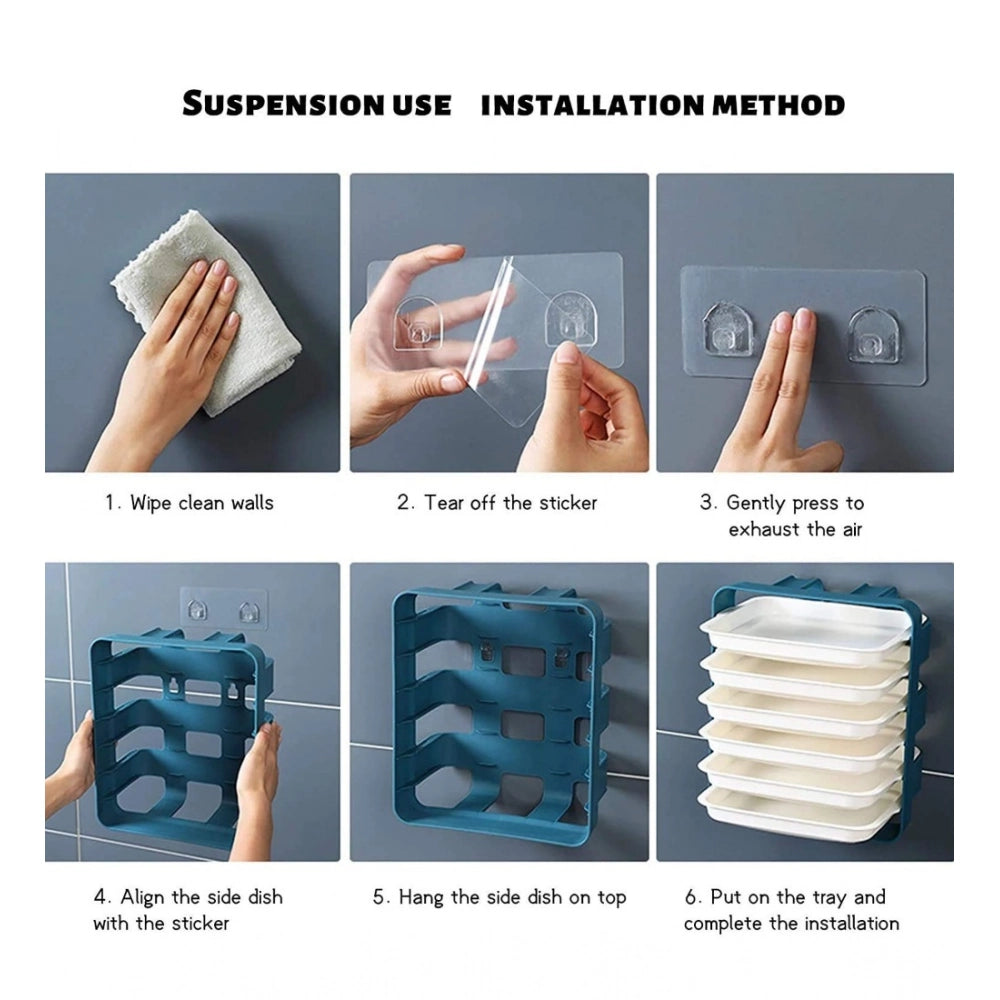 SUSPENSION USE INSTALLATION METHOD

1. Wipe clean walls

2. Tear off the sticker

3. Gently press to exhaust the air

4. Align the side dish with the sticker

5. Hang the side dish on top

6. Put on the tray and complete the installation