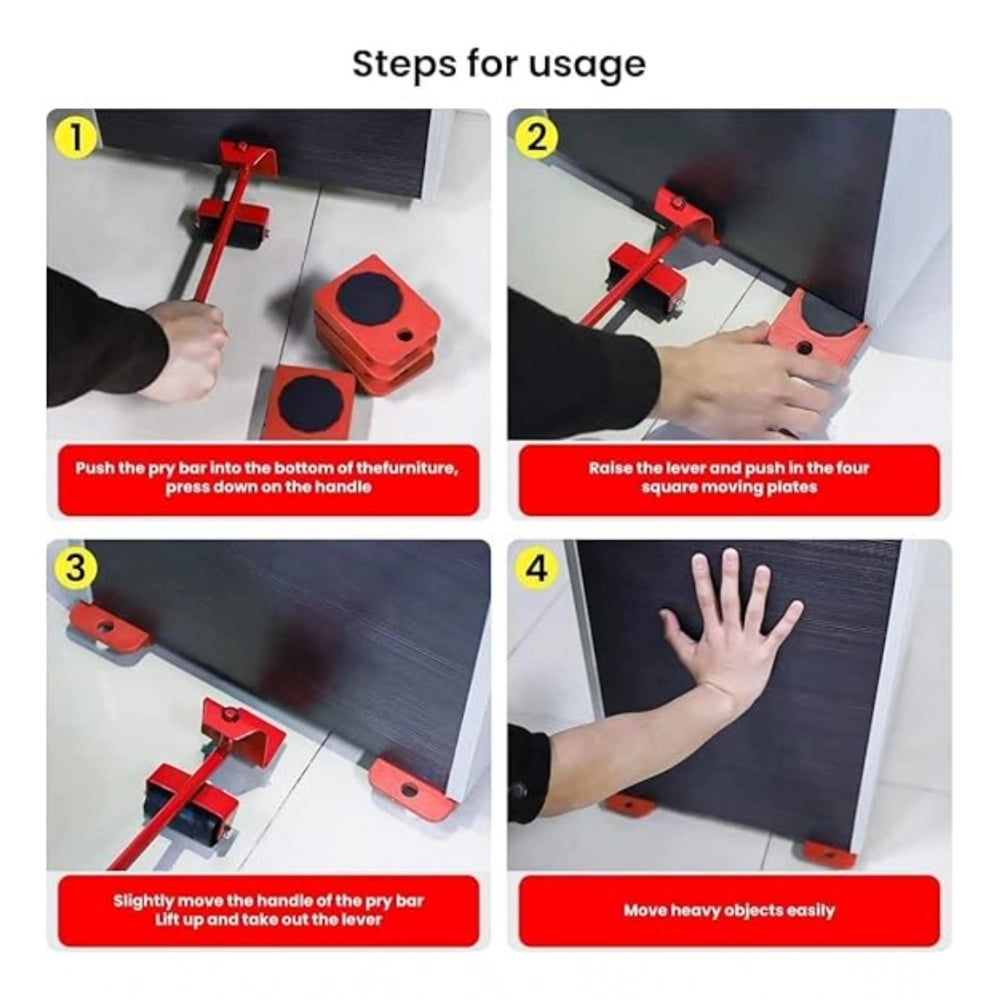 Steps for usage

1

Push the pry bar into the bottom of thefurniture, press down on the handle

2

Raise the lever and push in the four square moving plates

3

Slightly move the handle of the pry bar Lift up and take out the lever

4

Move heavy objects easily