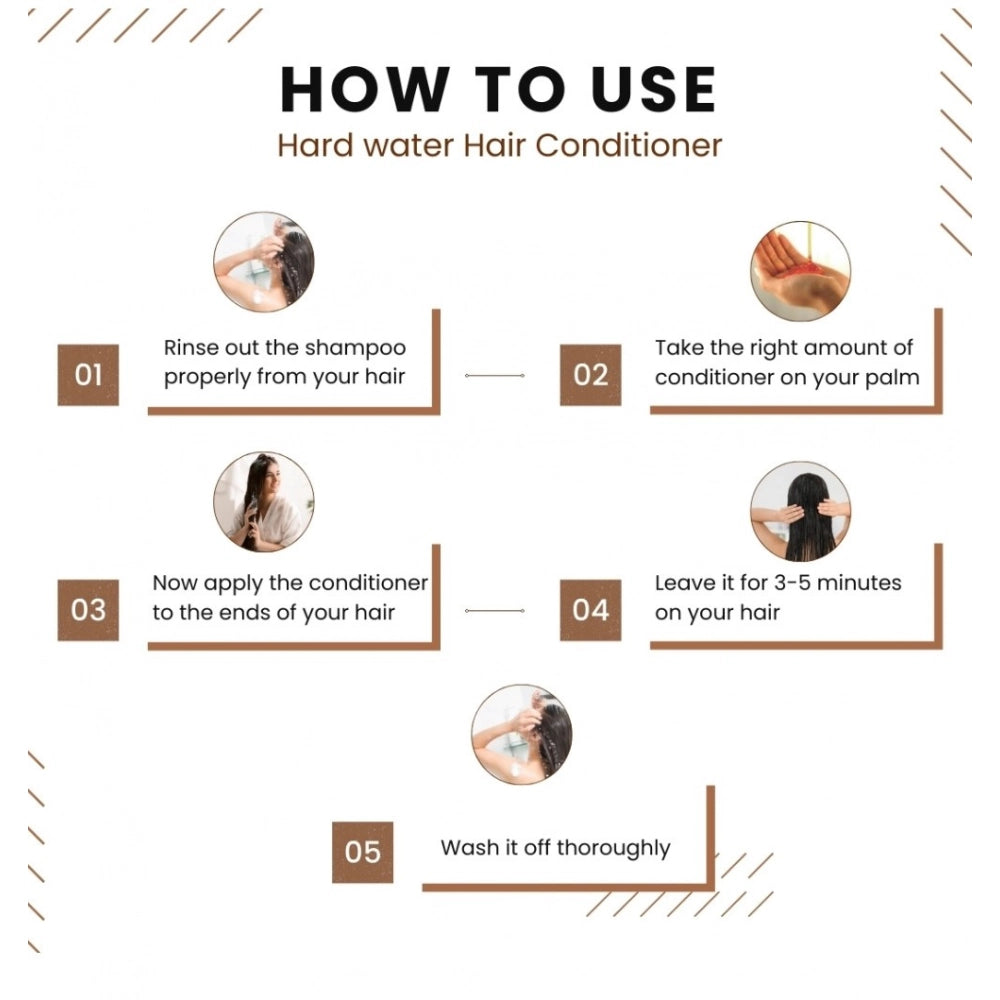 HOW TO USE
Hard water Hair Conditioner

01 Rinse out the shampoo properly from your hair

02 Take the right amount of conditioner on your palm

03 Now apply the conditioner to the ends of your hair

04 Leave it for 3-5 minutes on your hair

05 Wash it off thoroughly