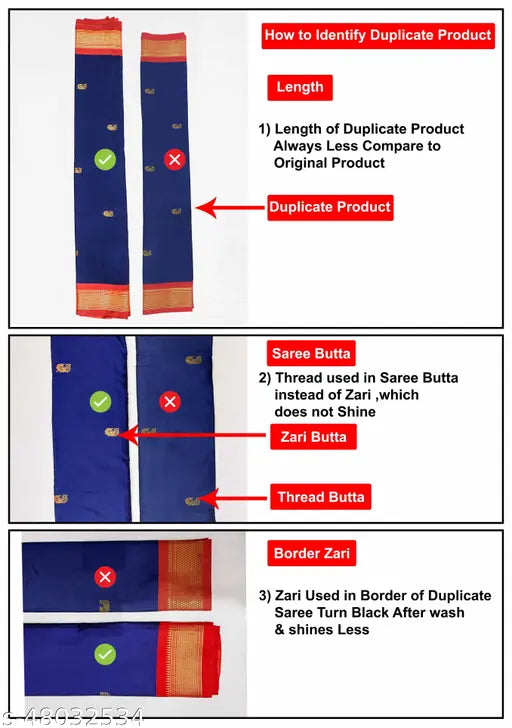 How to Identify Duplicate Product

Length

1) Length of Duplicate Product Always Less Compare to Original Product

Duplicate Product

Saree Butta

2) Thread used in Saree Butta instead of Zari ,which does not Shine

Zari Butta

Thread Butta

Border Zari

3) Zari Used in Border of Duplicate Saree Turn Black After wash & shines Less

s-48032534