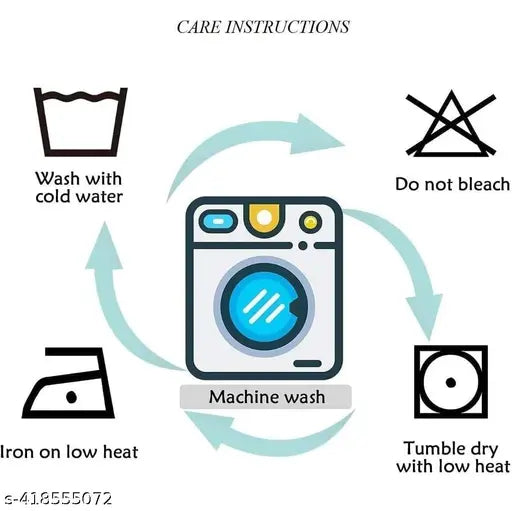 CARE INSTRUCTIONS

Wash with cold water

Do not bleach

Machine wash

Iron on low heat

Tumble dry with low heat

s-418555072