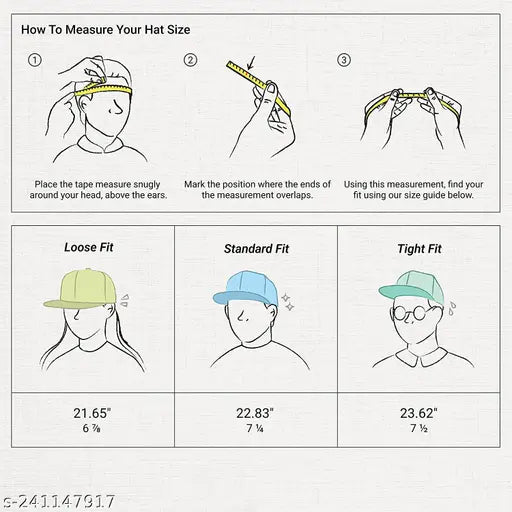 How To Measure Your Hat Size

①

Place the tape measure snugly around your head, above the ears.

②

Mark the position where the ends of the measurement overlaps.

③

Using this measurement, find your fit using our size guide below.

| Loose Fit | Standard Fit | Tight Fit |
|---|---|---|
| 21.65" 6 ⅞ | 22.83" 7 ¼ | 23.62" 7 ½ |

s-241147917